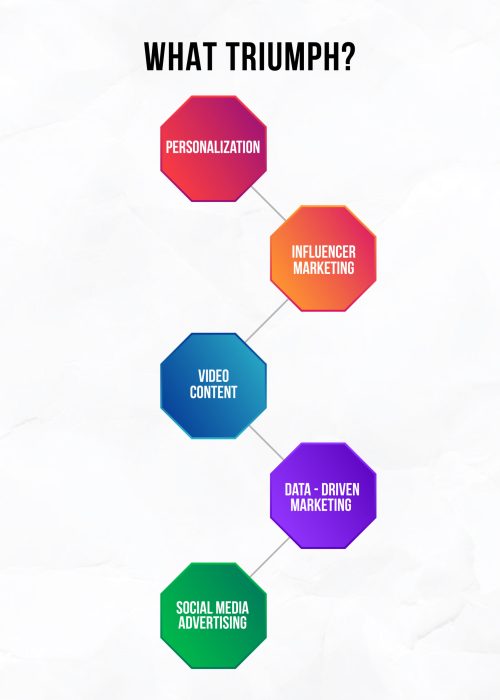 WHAT TRIUMPH?

PERSONALIZATION

INFLUENCER MARKETING

VIDEO CONTENT

DATA - DRIVEN MARKETING

SOCIAL MEDIA ADVERTISING