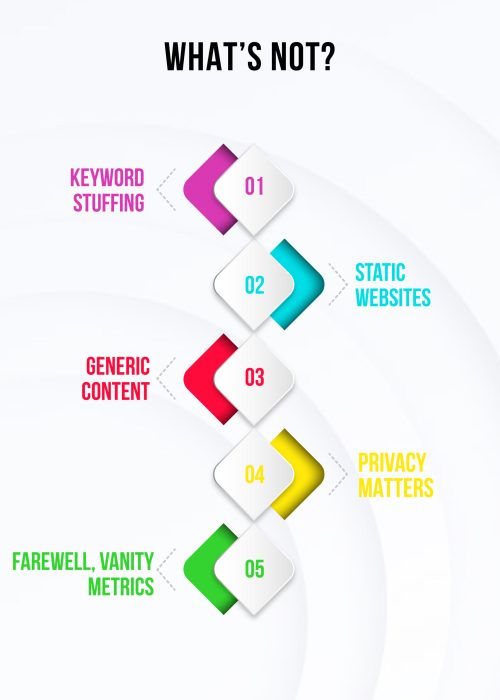 WHAT'S NOT?

KEYWORD STUFFING

01

02

STATIC WEBSITES

GENERIC CONTENT

03

04

PRIVACY MATTERS

FAREWELL, VANITY METRICS

05